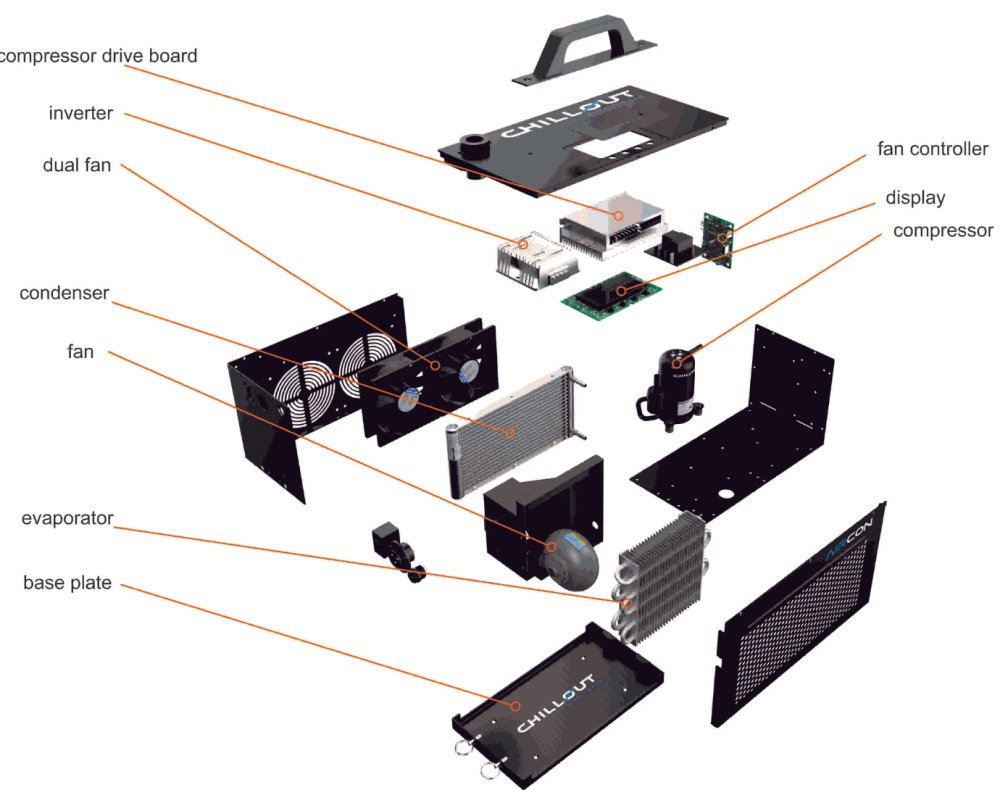 compressor drive board
inverter
dual fan
condenser
fan
evaporator
base plate
fan controller
display
compressor
CHILLOUT
CHILLOUT
AIRCON