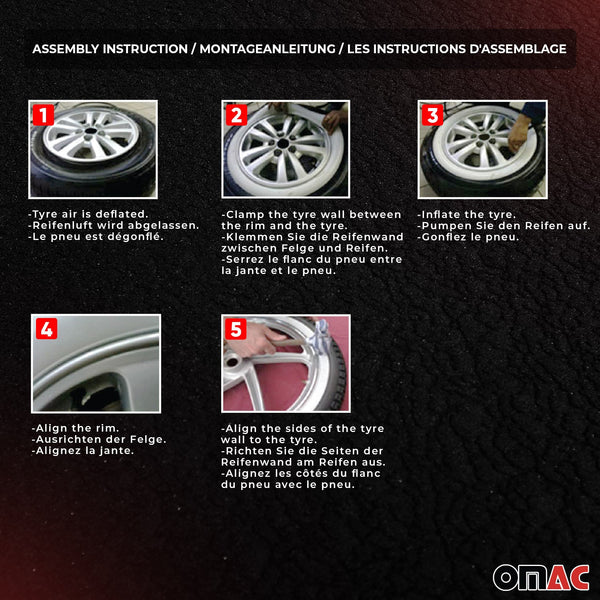 ASSEMBLY INSTRUCTION / MONTAGEANLEITUNG / LES INSTRUCTIONS D'ASSEMBLAGE

1

-Tyre air is deflated.
-Reifenluft wird abgelassen.
-Le pneu est dégonflé.

2

-Clamp the tyre wall between the rim and the tyre.
-Klemmen Sie die Reifenwand zwischen Felge und Reifen.
-Serrez le flanc du pneu entre la jante et le pneu.

3

-Inflate the tyre.
-Pumpen Sie den Reifen auf.
-Gonflez le pneu.

4

-Align the rim.
-Ausrichten der Felge.
-Alignez la jante.

5

-Align the sides of the tyre wall to the tyre.
-Richten Sie die Seiten der Reifenwand am Reifen aus.
-Alignez les côtés du flanc du pneu avec le pneu.

OMAC